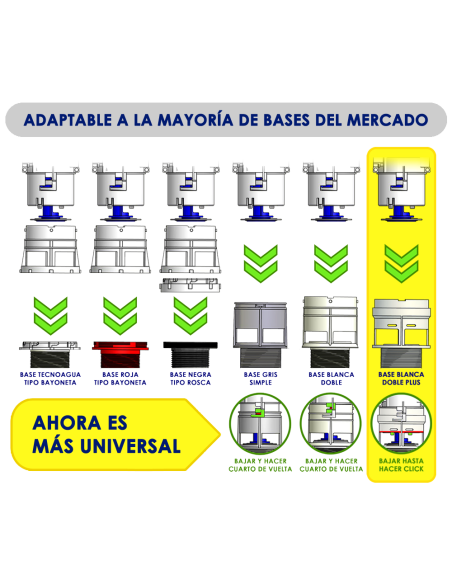 ADAPTABLE A LA MAYORÍA DE BASES DEL MERCADO

BASE TECNOAGUA TIPO BAYONETA

BASE ROJA TIPO BAYONETA

BASE NEGRA TIPO ROSCA

BASE GRIS SIMPLE

BASE BLANCA DOBLE

BASE BLANCA DOBLE PLUS

AHORA ES MÁS UNIVERSAL

BAJAR Y HACER CUARTO DE VUELTA

BAJAR Y HACER CUARTO DE VUELTA

BAJAR HASTA HACER CLICK