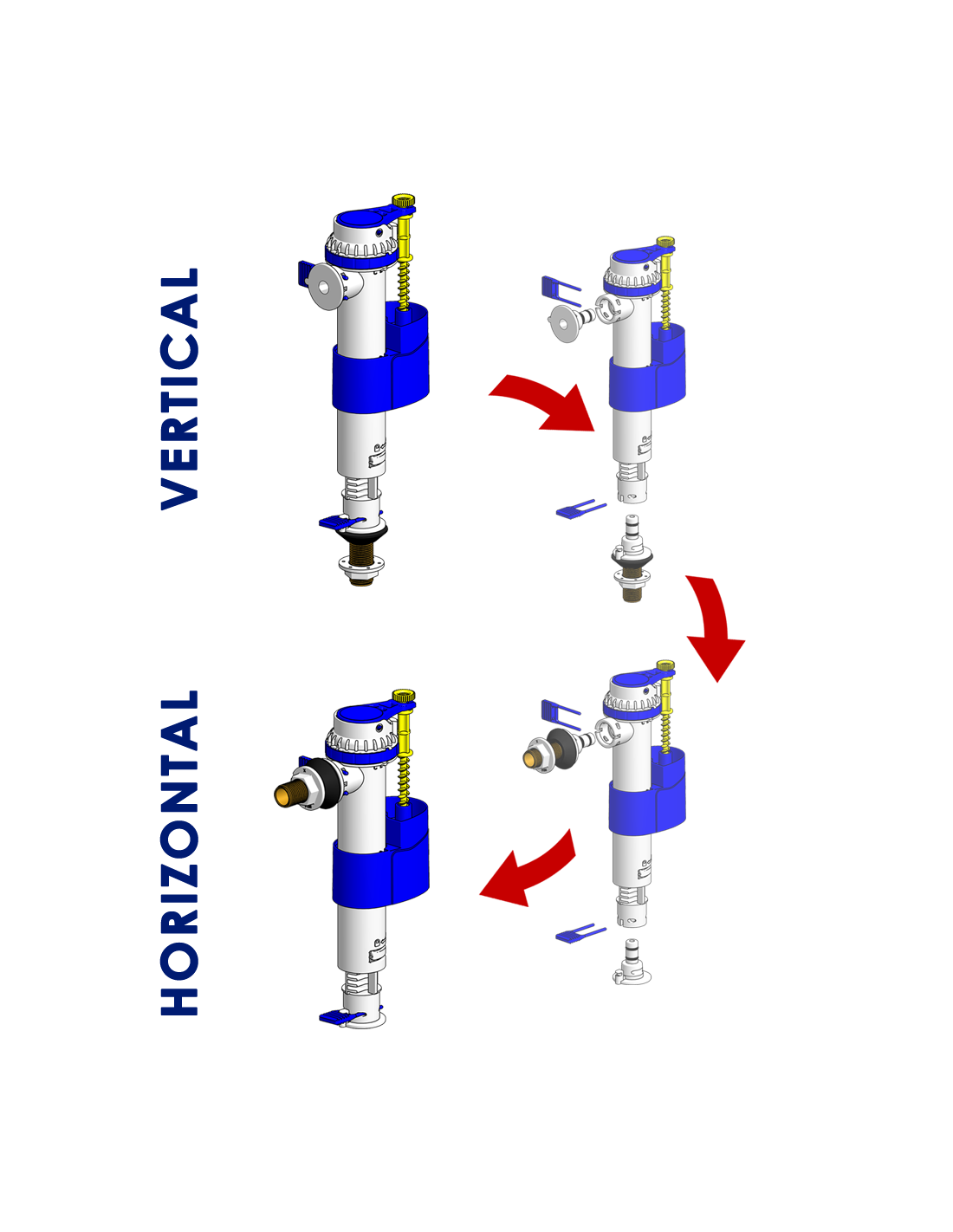 VERTICAL

HORIZONTAL