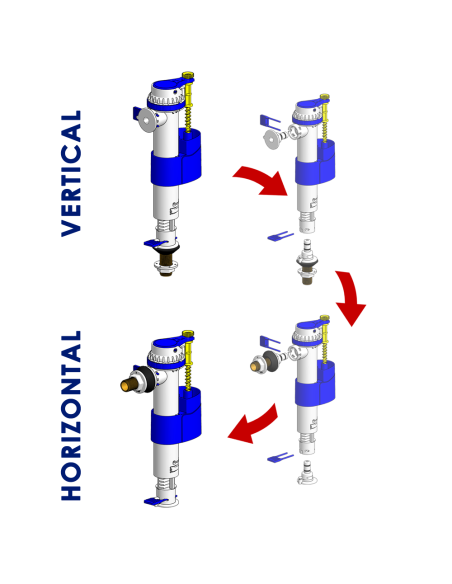 VERTICAL

HORIZONTAL