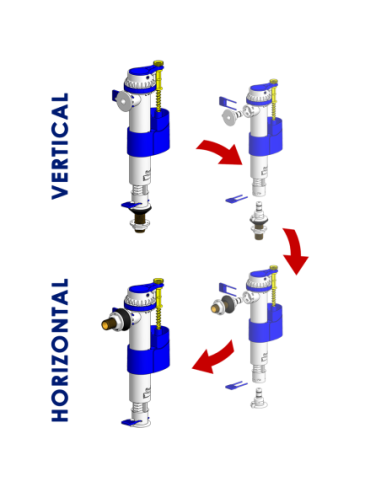 VERTICAL

HORIZONTAL