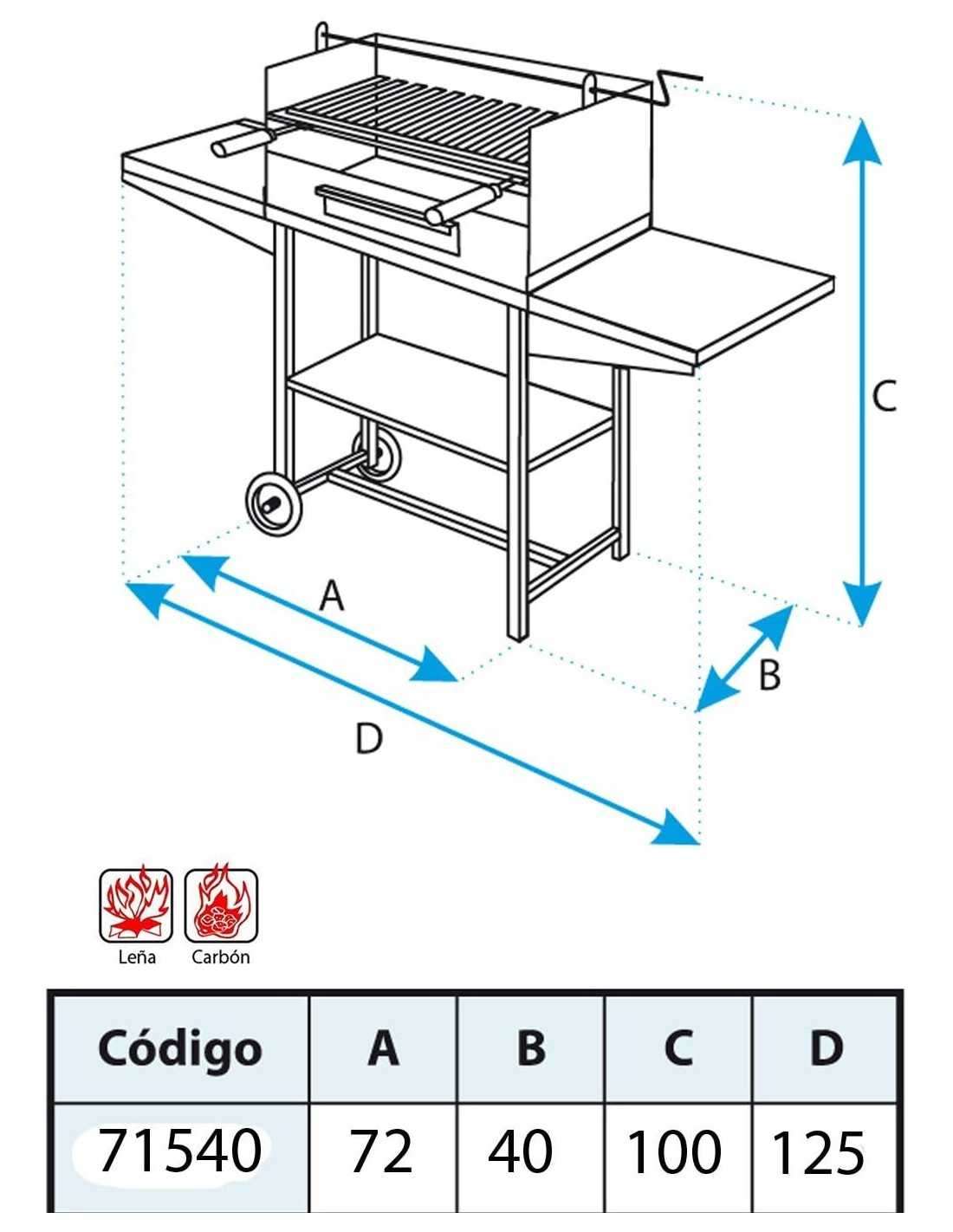 C

A

B

D

Leña Carbón

| Código | A | B | C | D |
|---|---|---|---|---|
| 71540 | 72 | 40 | 100 | 125 |