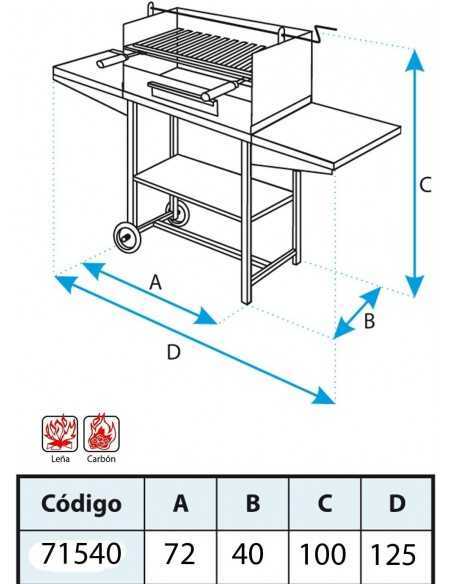 C

A

B

D

Leña Carbón

| Código | A | B | C | D |
|---|---|---|---|---|
| 71540 | 72 | 40 | 100 | 125 |