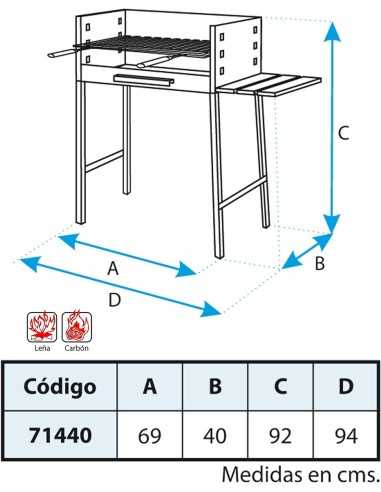 C

A

B

D

Leña Carbón

| Código | A | B | C | D |
|---|---|---|---|---|
| 71440 | 69 | 40 | 92 | 94 |

Medidas en cms.