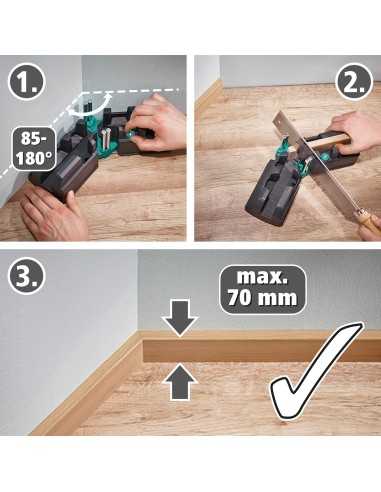 1.

85-180°

2.

3.

max. 70 mm