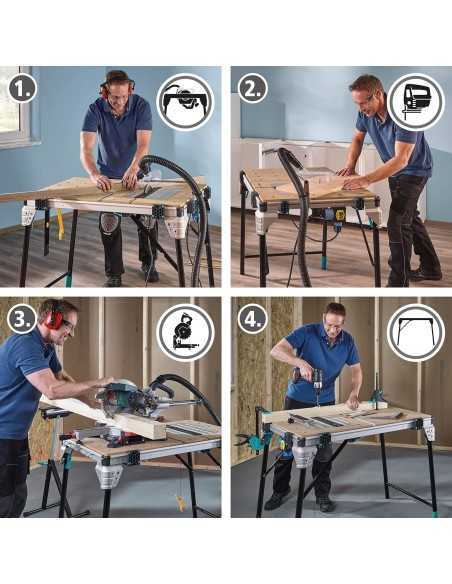 1.

2.

3.

4.