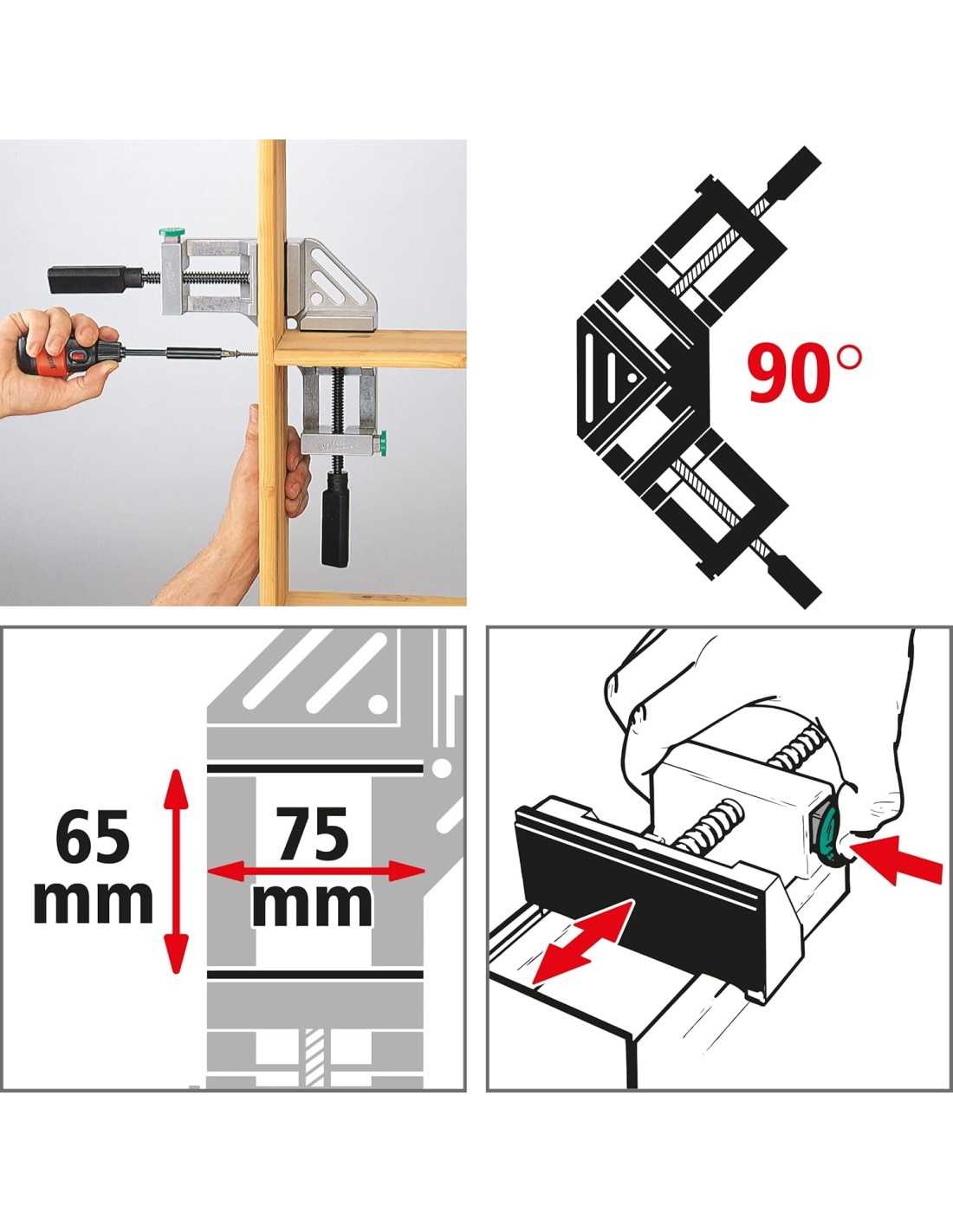 90°

65 mm

75 mm