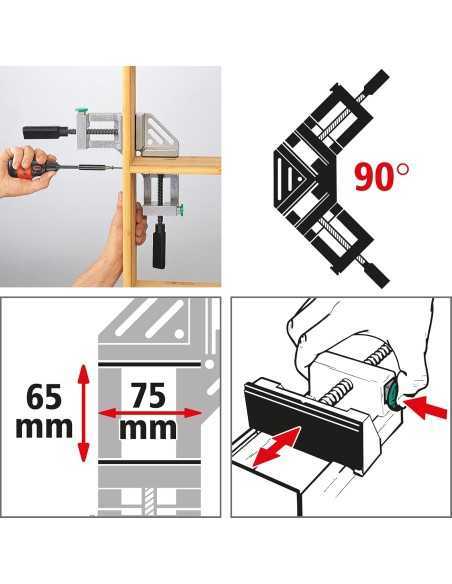 90°

65 mm

75 mm