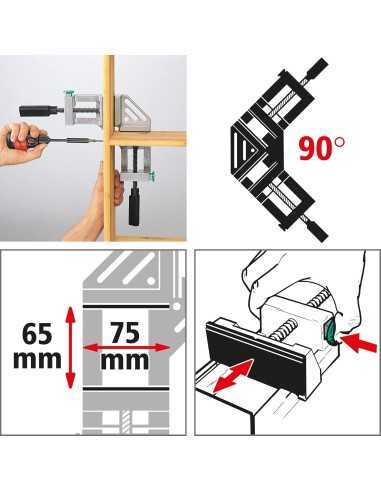 90°

65 mm

75 mm