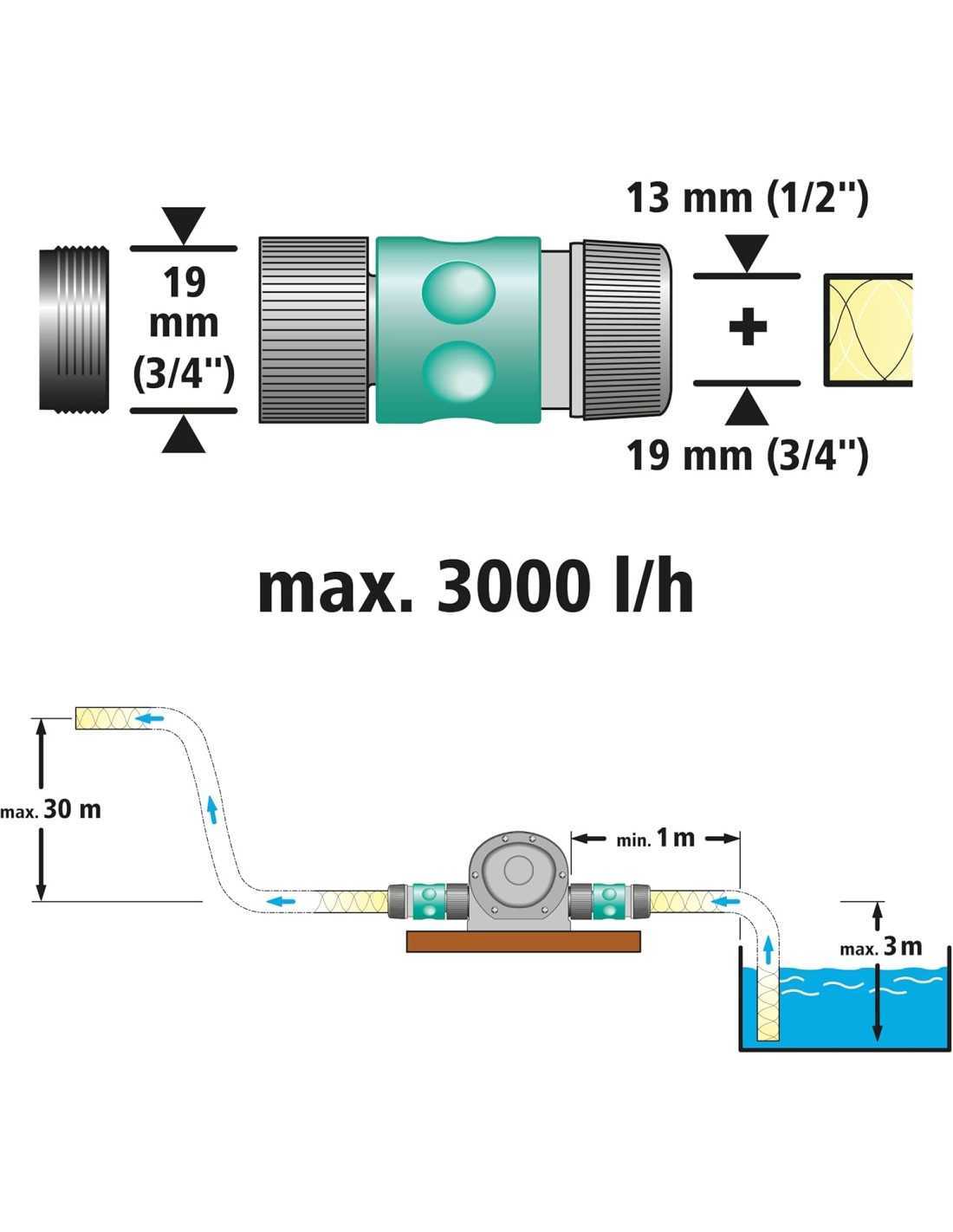 19 mm (3/4")

13 mm (1/2")

+

19 mm (3/4")

max. 3000 l/h

max. 30 m

min. 1 m

max. 3 m