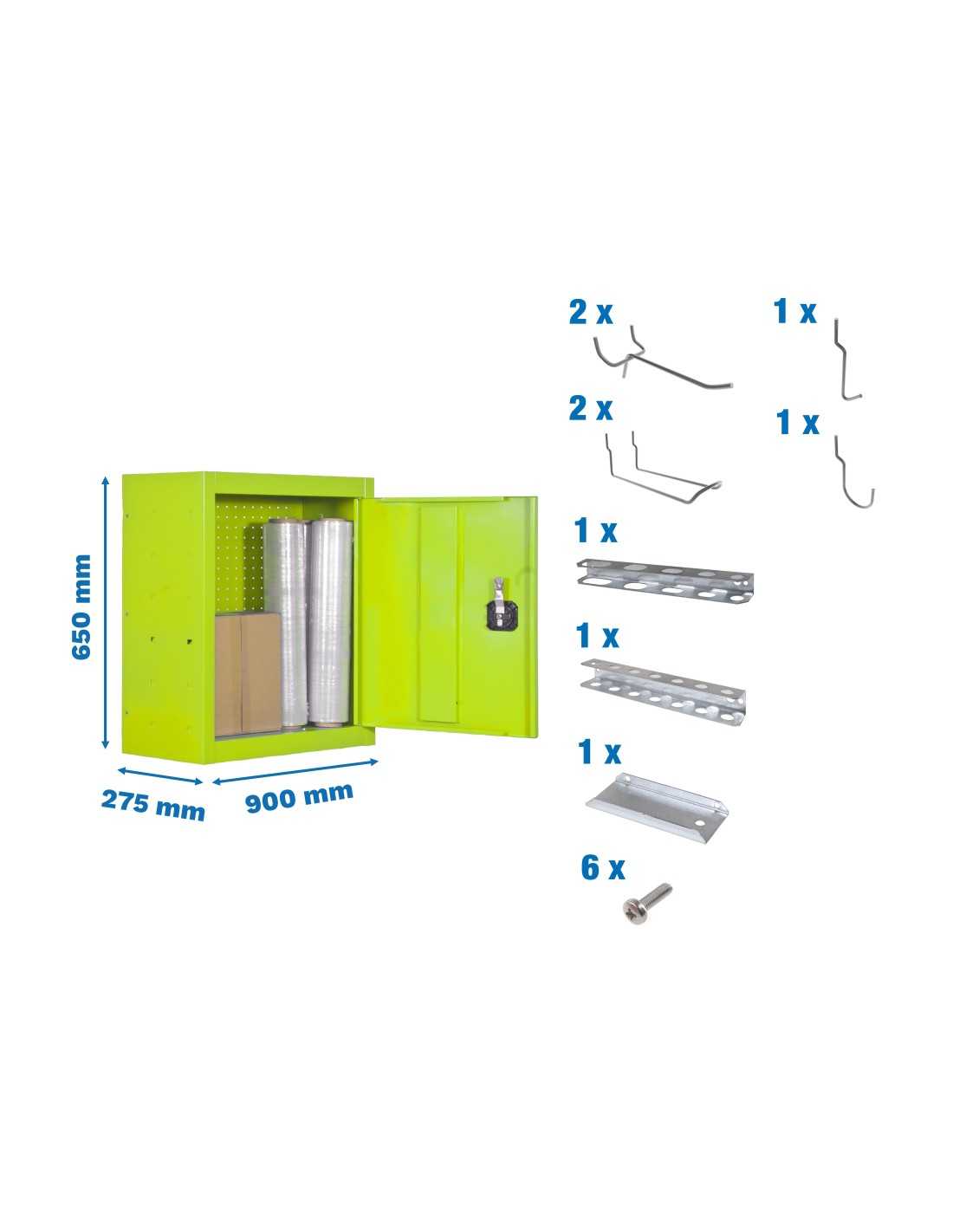 650 mm

275 mm

900 mm

2 x

1 x

2 x

1 x

1 x

1 x

1 x

6 x